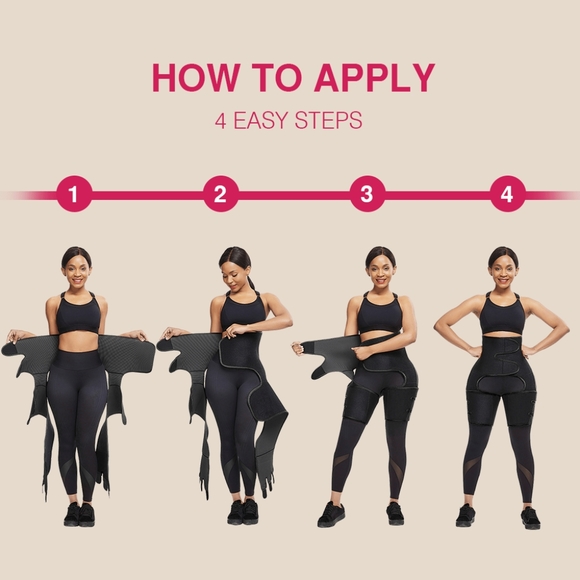 HOW TO APPLY

4 EASY STEPS

1

2

3

4